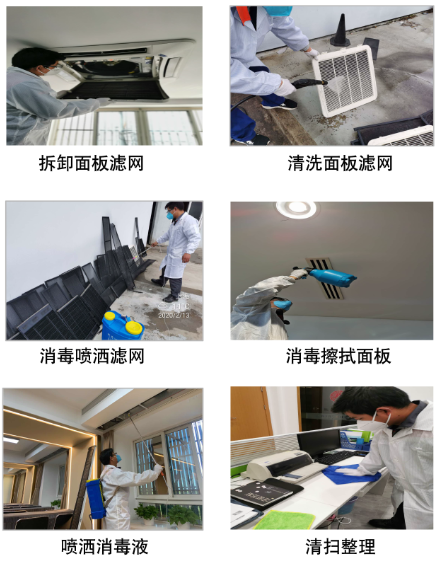 拆卸面板滤网

清洗面板滤网

2020/2/13

消毒喷洒滤网

消毒擦拭面板

喷洒消毒液

清扫整理